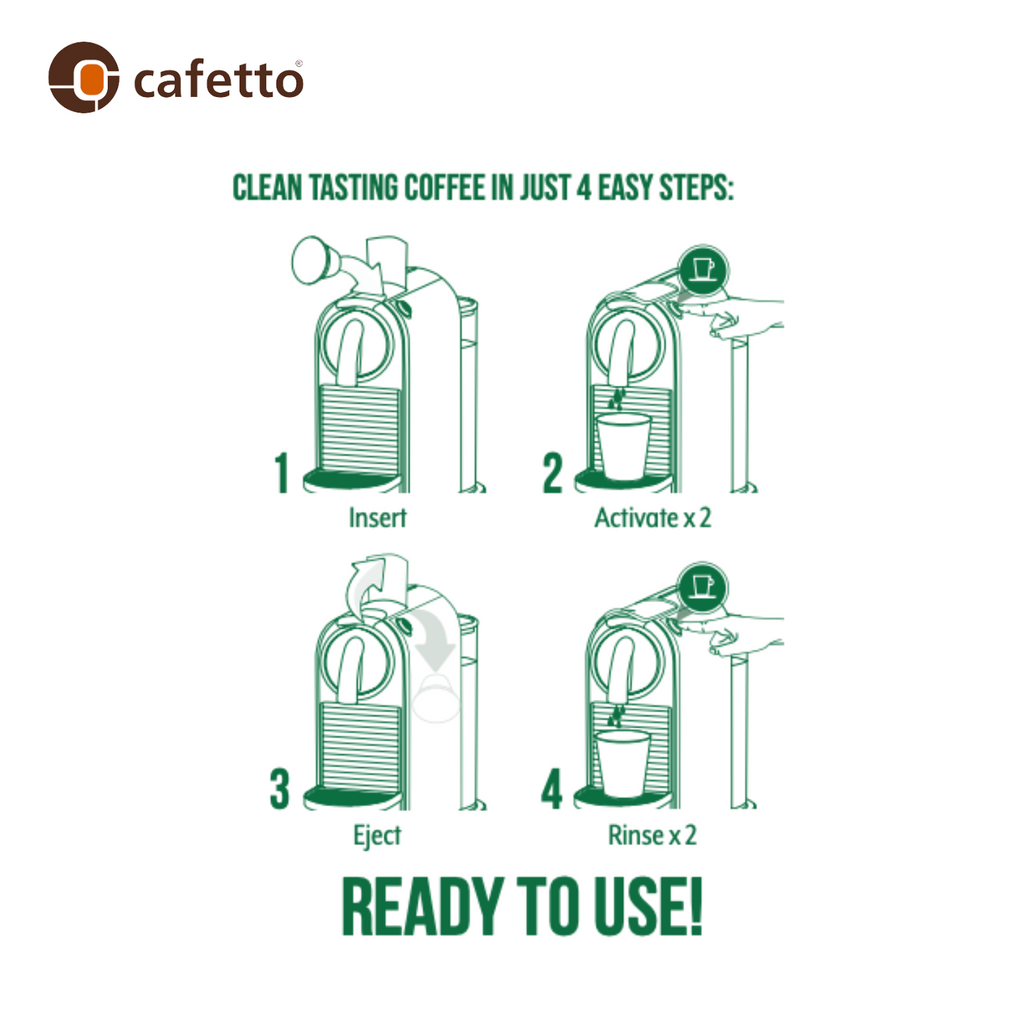 cafetto®

CLEAN TASTING COFFEE IN JUST 4 EASY STEPS:

1
Insert

2
Activate x 2

3
Eject

4
Rinse x 2

READY TO USE!