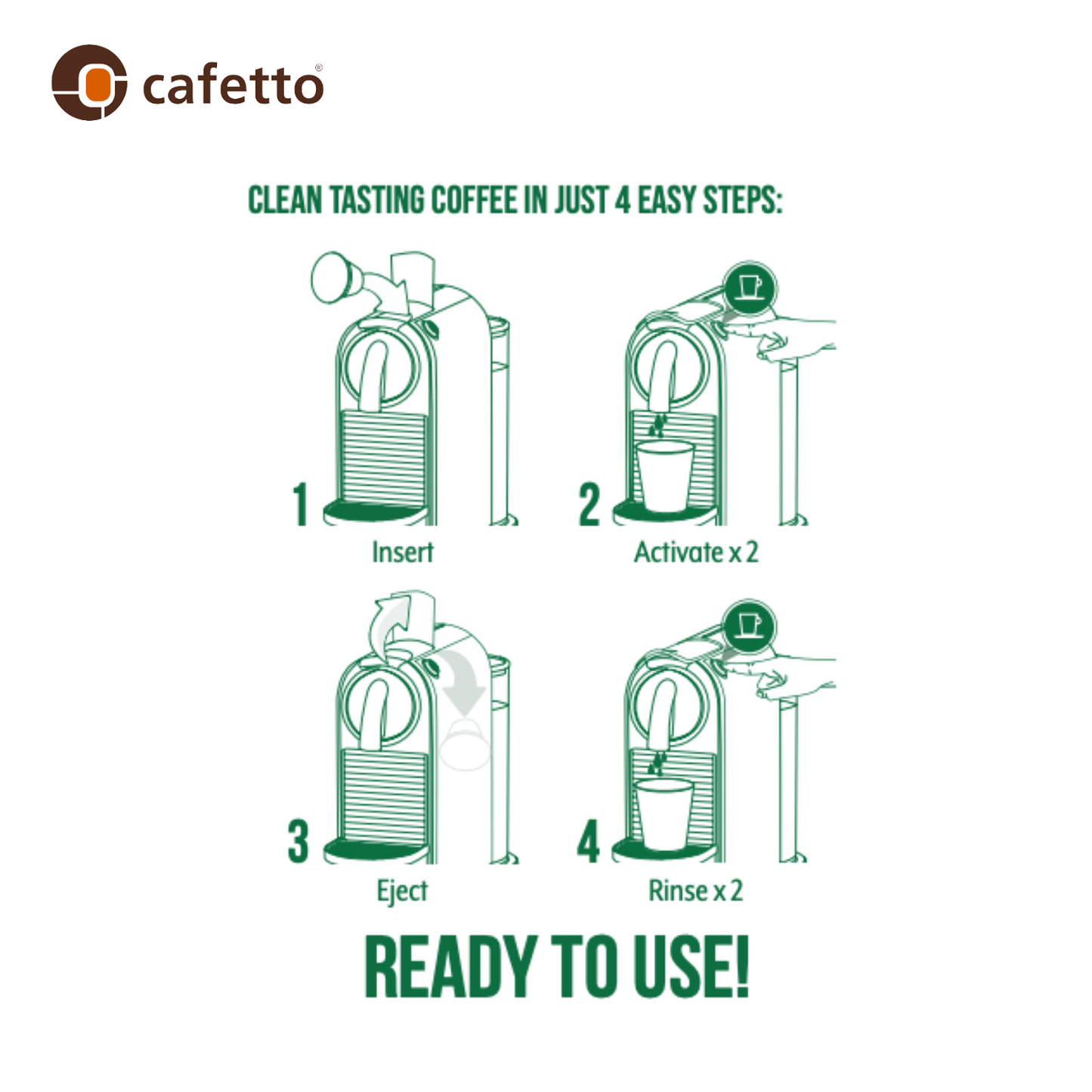 cafetto®

CLEAN TASTING COFFEE IN JUST 4 EASY STEPS:

1
Insert

2
Activate x 2

3
Eject

4
Rinse x 2

READY TO USE!